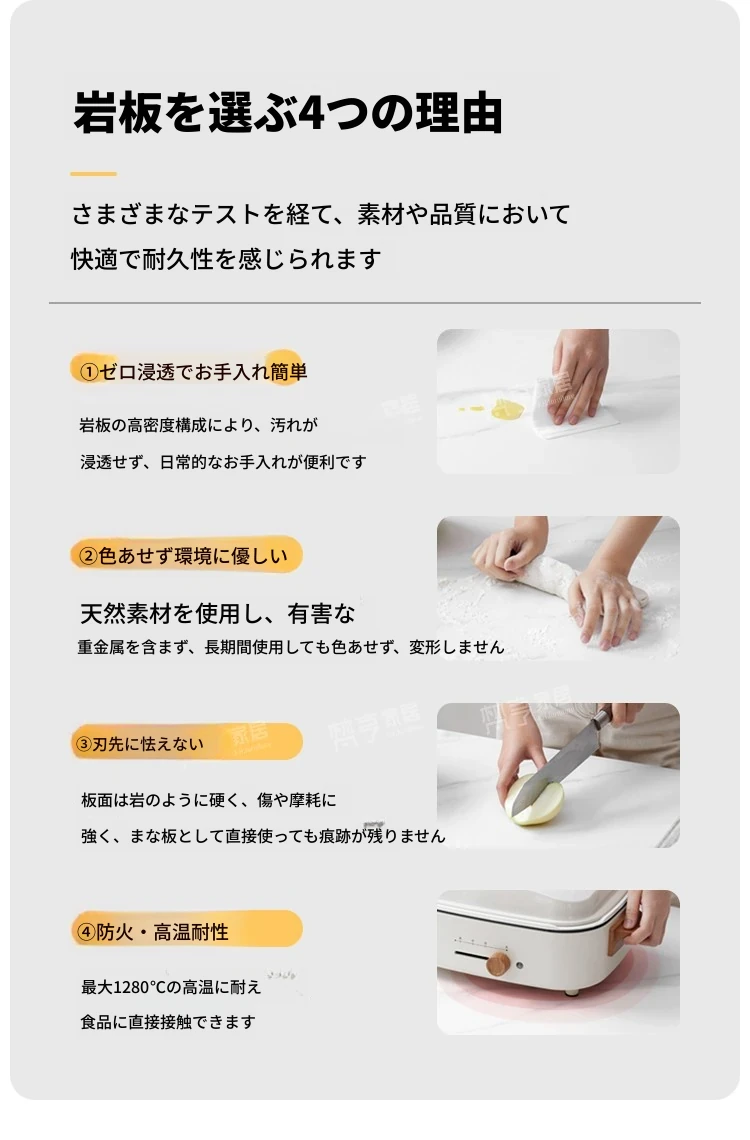 岩板を選ぶ4つの理由

さまざまなテストを経て、素材や品質において快適で耐久性を感じられます

①ゼロ浸透でお手入れ簡単

岩板の高密度構成により、汚れが浸透せず、日常的なお手入れが便利です

②色あせず環境に優しい

天然素材を使用し、有害な重金属を含まず、長期間使用しても色あせず、変形しません

③刃先に怯えない

板面は岩のように硬く、傷や摩耗に強く、まな板として直接使っても痕跡が残りません

④防火・高温耐性

最大1280℃の高温に耐え食品に直接接触できます