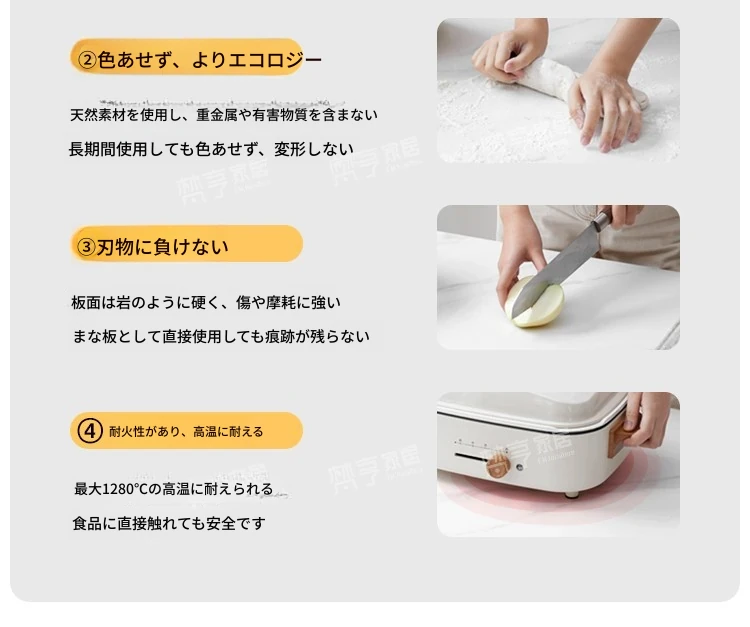 ②色あせず、よりエコロジー

天然素材を使用し、重金属や有害物質を含まない

長期間使用しても色あせず、変形しない

③刃物に負けない

板面は岩のように硬く、傷や摩耗に強い

まな板として直接使用しても痕跡が残らない

④ 耐火性があり、高温に耐える

最大1280°Cの高温に耐えられる

食品に直接触れても安全です